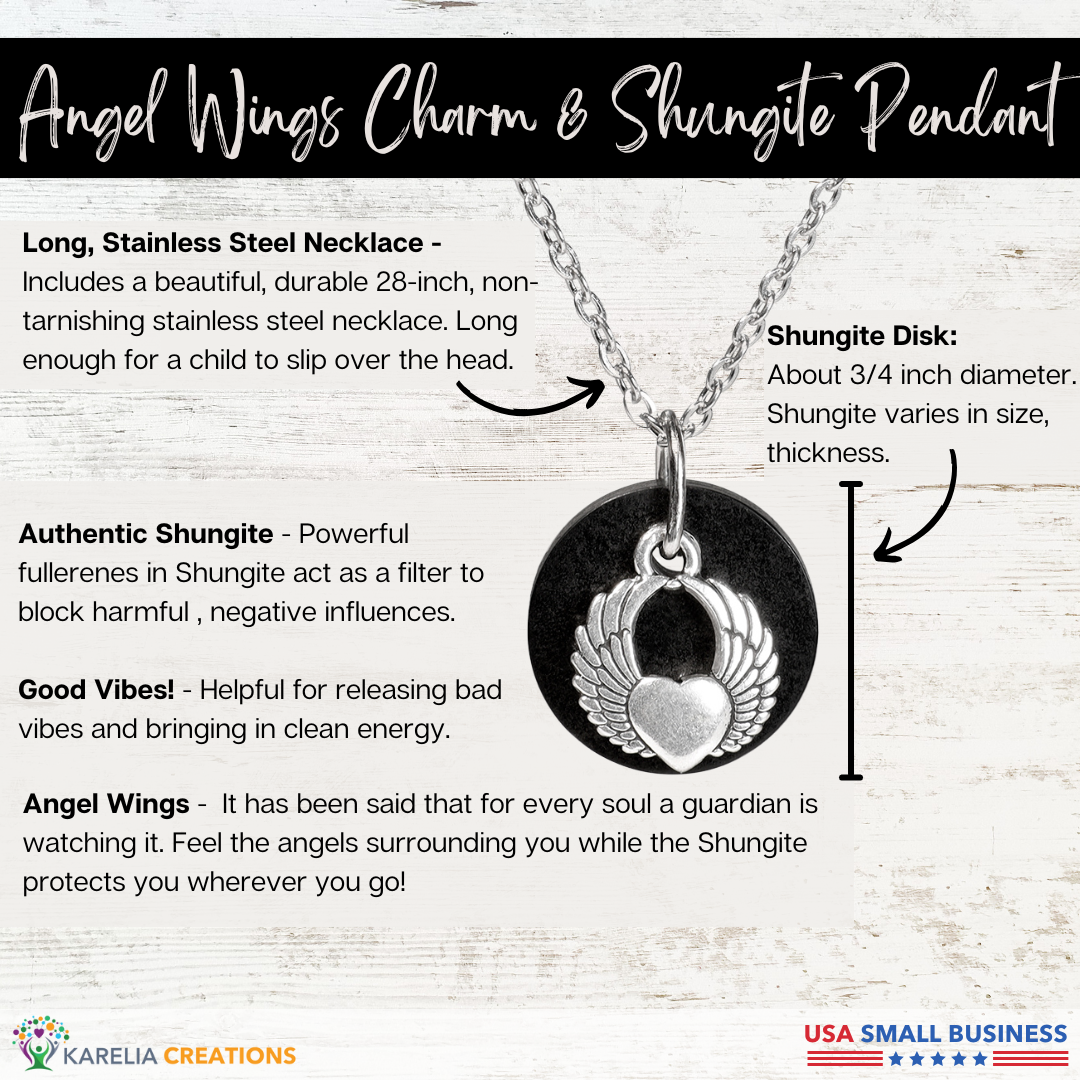 Angel Wings Charm & Shungite Pendant

Long, Stainless Steel Necklace - Includes a beautiful, durable 28-inch, non-tarnishing stainless steel necklace. Long enough for a child to slip over the head.

Shungite Disk: About 3/4 inch diameter. Shungite varies in size, thickness.

Authentic Shungite - Powerful fullerenes in Shungite act as a filter to block harmful , negative influences.

Good Vibes! - Helpful for releasing bad vibes and bringing in clean energy.

Angel Wings - It has been said that for every soul a guardian is watching it. Feel the angels surrounding you while the Shungite protects you wherever you go!

KARELIA CREATIONS

USA SMALL BUSINESS